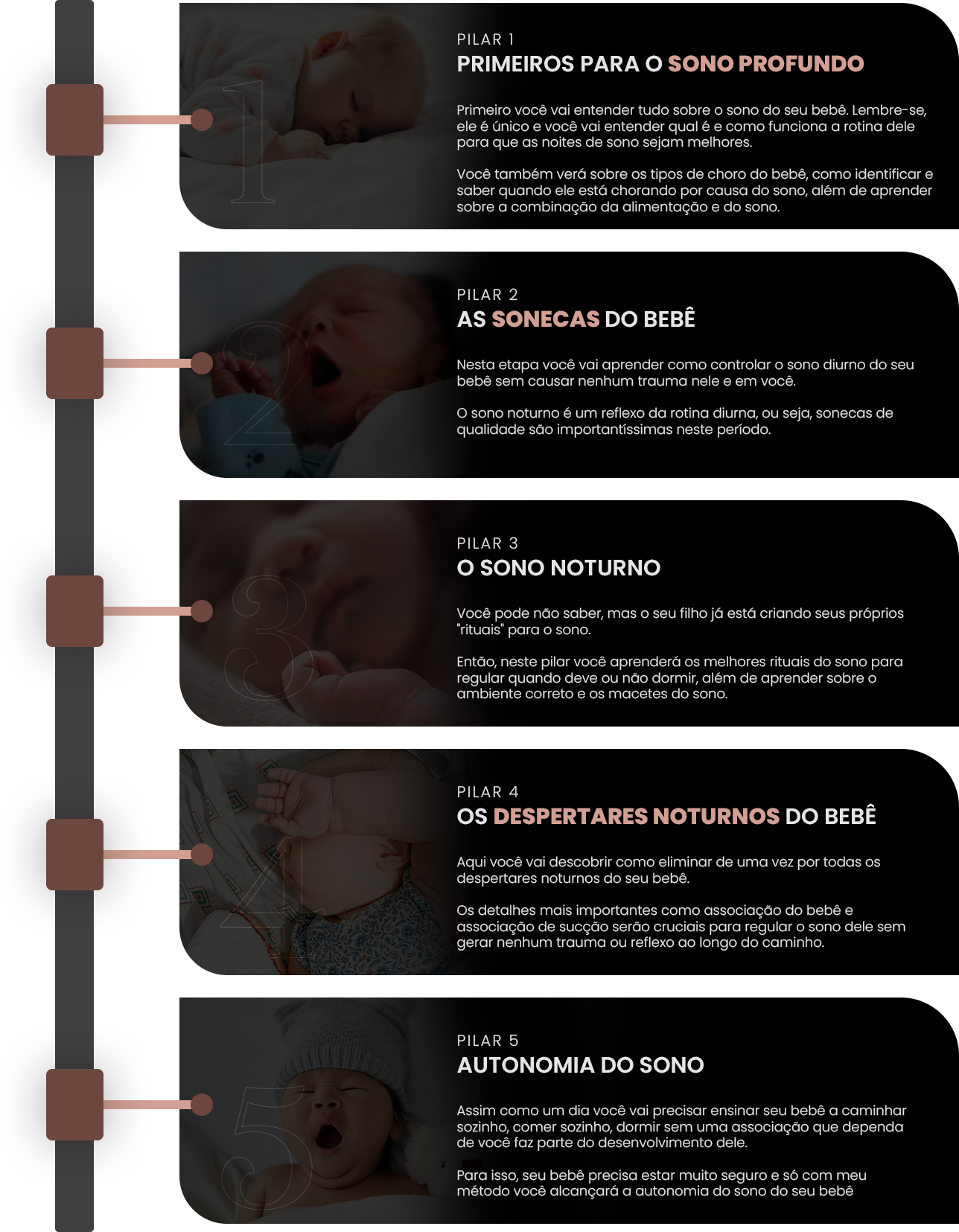 1

PILAR 1
PRIMEIROS PARA O SONO PROFUNDO

Primeiro você vai entender tudo sobre o sono do seu bebê. Lembre-se, ele é único e você vai entender qual é e como funciona a rotina dele para que as noites de sono sejam melhores.

Você também verá sobre os tipos de choro do bebê, como identificar e saber quando ele está chorando por causa do sono, além de aprender sobre a combinação da alimentação e do sono.

2

PILAR 2
AS SONECAS DO BEBÊ

Nesta etapa você vai aprender como controlar o sono diurno do seu bebê sem causar nenhum trauma nele e em você.

O sono noturno é um reflexo da rotina diurna, ou seja, sonecas de qualidade são importantíssimas neste período.

3

PILAR 3
O SONO NOTURNO

Você pode não saber, mas o seu filho já está criando seus próprios "rituais" para o sono.

Então, neste pilar você aprenderá os melhores rituais do sono para regular quando deve ou não dormir, além de aprender sobre o ambiente correto e os macetes do sono.

4

PILAR 4
OS DESPERTARES NOTURNOS DO BEBÊ

Aqui você vai descobrir como eliminar de uma vez por todas os despertares noturnos do seu bebê.

Os detalhes mais importantes como associação do bebê e associação de sucção serão cruciais para regular o sono dele sem gerar nenhum trauma ou reflexo ao longo do caminho.

5

PILAR 5
AUTONOMIA DO SONO

Assim como um dia você vai precisar ensinar seu bebê a caminhar sozinho, comer sozinho, dormir sem uma associação que dependa de você faz parte do desenvolvimento dele.

Para isso, seu bebê precisa estar muito seguro e só com meu método você alcançará a autonomia do sono do seu bebê